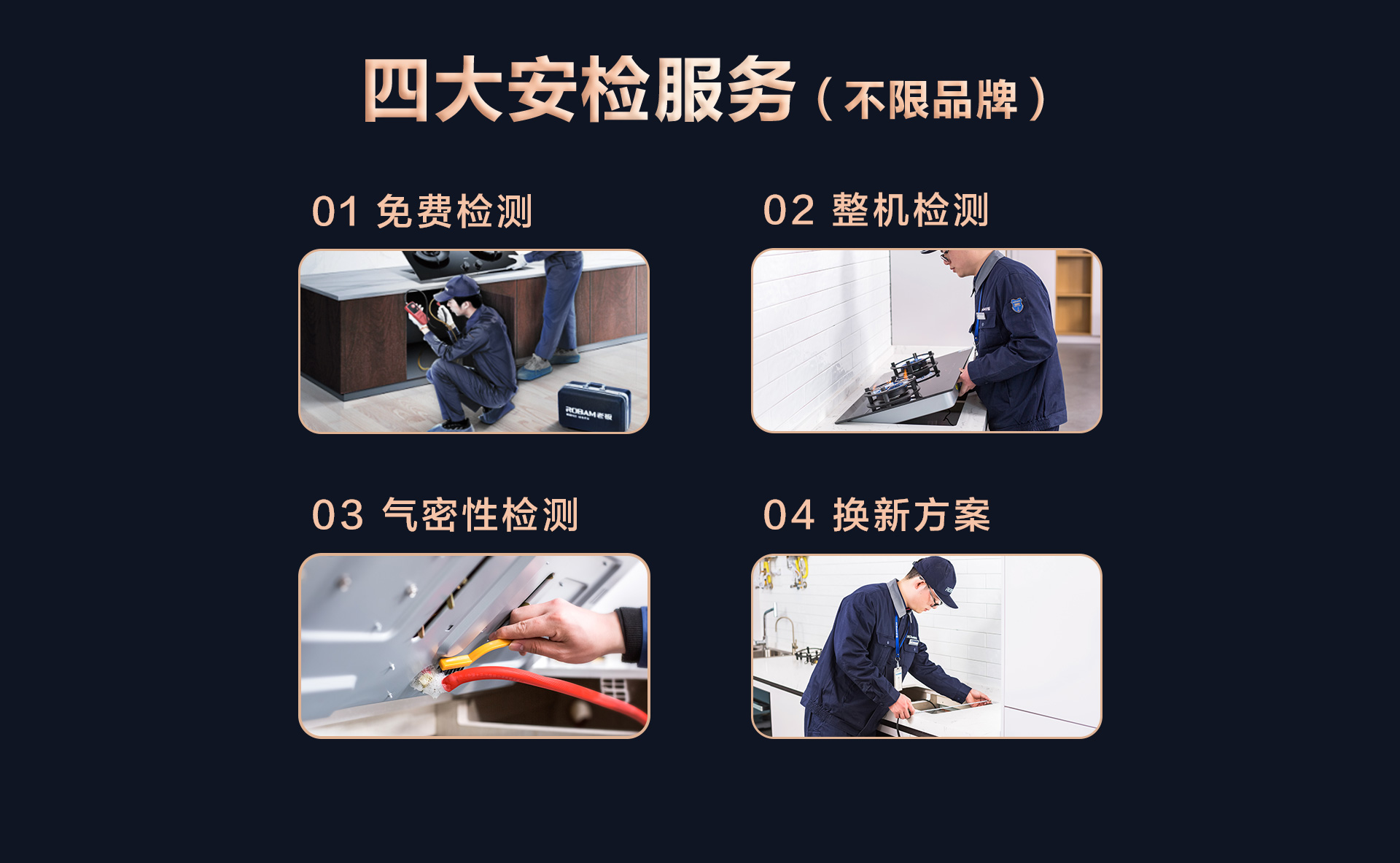 四大安检服务（不限品牌）

01 免费检测

ROBAM老板

02 整机检测

03 气密性检测

04 换新方案